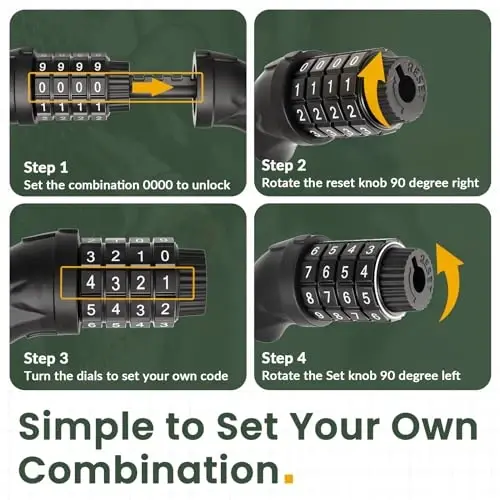 9 9 9 9
0 0 0 0
1 1 1 1

Step 1
Set the combination 0000 to unlock

0 0 0 0
1 1 1 1
2 2 2 2
RESET

Step 2
Rotate the reset knob 90 degree right

3 2 1 0
4 3 2 1
5 4 3 2

Step 3
Turn the dials to set your own code

6 5 4 3
7 6 5 4
8 7 6 5
RESET

Step 4
Rotate the Set knob 90 degree left

Simple to Set Your Own Combination.