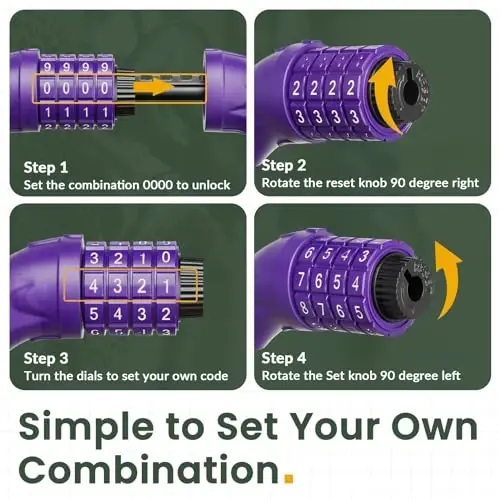 9 9 9 9
0 0 0 0
1 1 1 1

Step 1
Set the combination 0000 to unlock

2 2 2 2
3 3 3 3

Step 2
Rotate the reset knob 90 degree right

3 2 1 0
4 3 2 1
5 4 3 2

Step 3
Turn the dials to set your own code

6 5 4 3
7 6 5 4
8 7 6 5

Step 4
Rotate the Set knob 90 degree left

Simple to Set Your Own Combination.