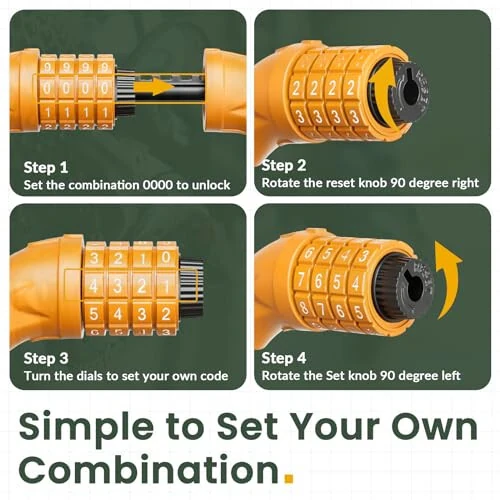 9 9 9 9
0 0 0 0
1 1 1 1

Step 1
Set the combination 0000 to unlock

2 2 2 2
3 3 3 3

Step 2
Rotate the reset knob 90 degree right

3 2 1 0
4 3 2 1
5 4 3 2

Step 3
Turn the dials to set your own code

6 5 4 3
7 6 5 4
8 7 6 5

Step 4
Rotate the Set knob 90 degree left

Simple to Set Your Own Combination.