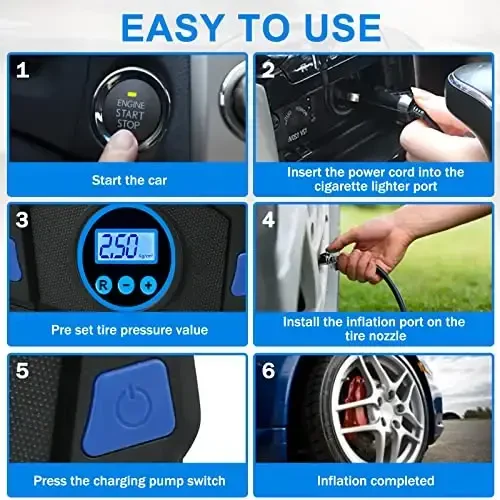 EASY TO USE

1

ENGINE START STOP

Start the car

2

Insert the power cord into the cigarette lighter port

3

2.50 kg/cm²

R − +

Pre set tire pressure value

4

Install the inflation port on the tire nozzle

5

Press the charging pump switch

6

Inflation completed