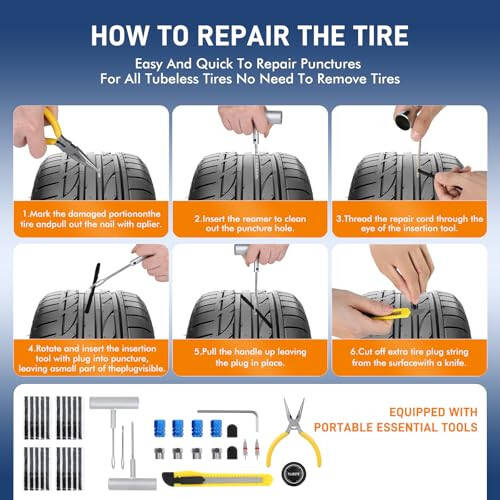 HOW TO REPAIR THE TIRE

Easy And Quick To Repair Punctures For All Tubeless Tires No Need To Remove Tires

1.Mark the damaged portiononthe tire andpull out the nail with aplier.

2.Insert the reamer to clean out the puncture hole.

3.Thread the repair cord through the eye of the insertion tool.

4.Rotate and insert the insertion tool with plug into puncture, leaving asmall part of theplugvisible.

5.Pull the handle up leaving the plug in place.

6.Cut off extra tire plug string from the surfacewith a knife.

EQUIPPED WITH PORTABLE ESSENTIAL TOOLS