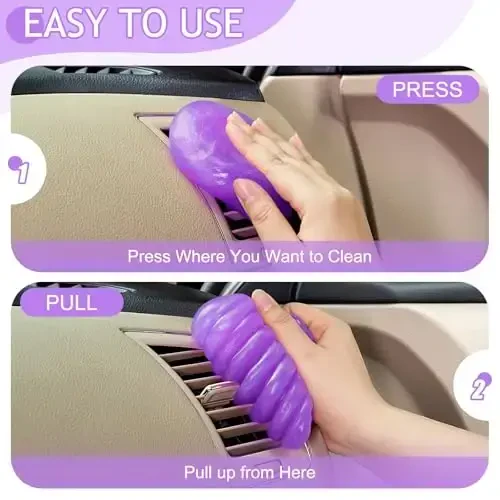 EASY TO USE

PRESS

1

Press Where You Want to Clean

PULL

2

Pull up from Here