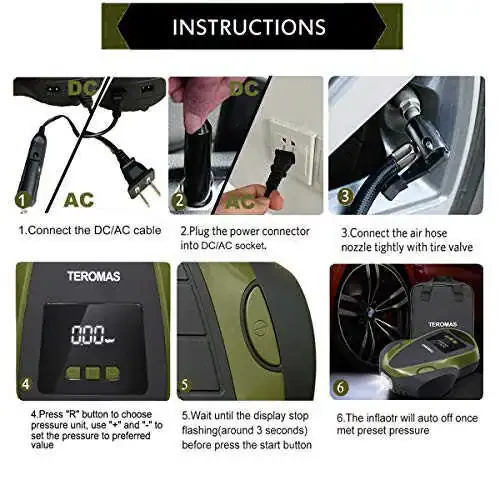 INSTRUCTIONS

DC
AC
1
1.Connect the DC/AC cable

DC
AC
2
2.Plug the power connector into DC/AC socket.

3
3.Connect the air hose nozzle tightly with tire valve

TEROMAS
000
4
4.Press "R" button to choose pressure unit, use "+" and "-" to set the pressure to preferred value

5
5.Wait until the display stop flashing(around 3 seconds) before press the start button

TEROMAS
6
6.The inflaotr will auto off once met preset pressure