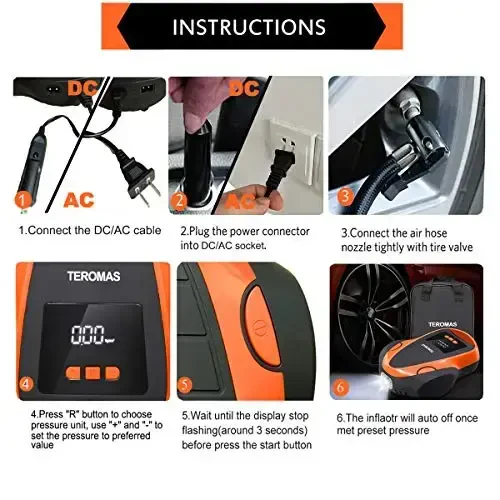 INSTRUCTIONS

DC

AC

1

1.Connect the DC/AC cable

DC

AC

2

2.Plug the power connector into DC/AC socket.

3

3.Connect the air hose nozzle tightly with tire valve

TEROMAS

000

4

4.Press "R" button to choose pressure unit, use "+" and "-" to set the pressure to preferred value

5

5.Wait until the display stop flashing(around 3 seconds) before press the start button

TEROMAS

6

6.The inflaotr will auto off once met preset pressure