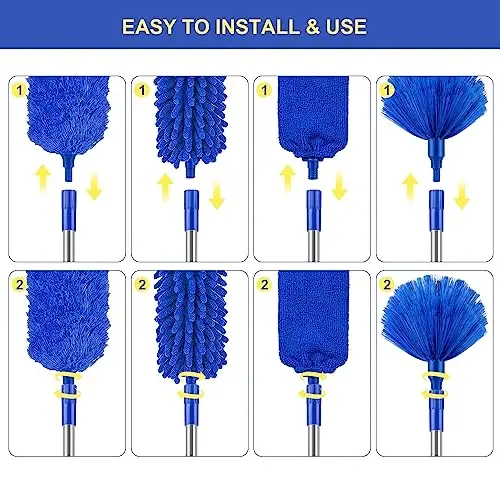 EASY TO INSTALL & USE

1

1

1

1

2

2

2

2