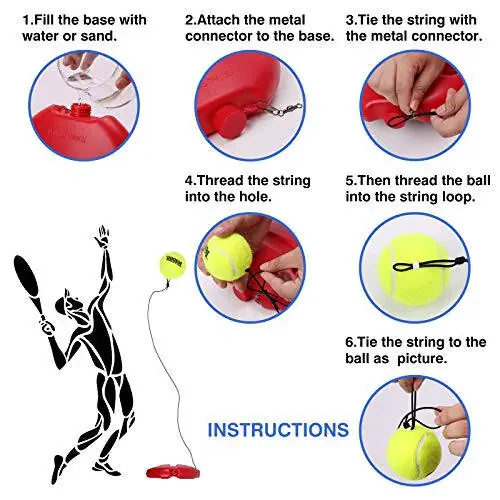 1.Fill the base with water or sand.

2.Attach the metal connector to the base.

3.Tie the string with the metal connector.

4.Thread the string into the hole.

5.Then thread the ball into the string loop.

6.Tie the string to the ball as picture.

INSTRUCTIONS