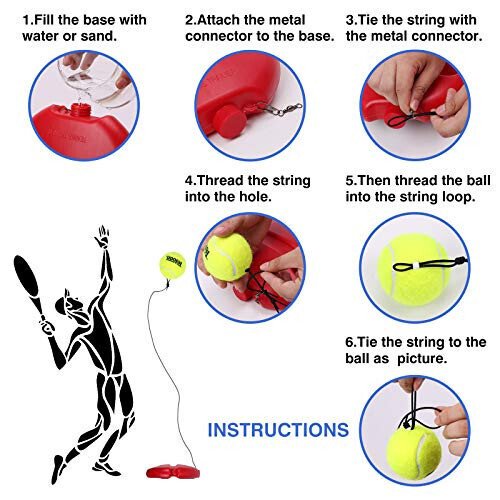 1.Fill the base with water or sand.

2.Attach the metal connector to the base.

3.Tie the string with the metal connector.

4.Thread the string into the hole.

5.Then thread the ball into the string loop.

6.Tie the string to the ball as  picture.

INSTRUCTIONS