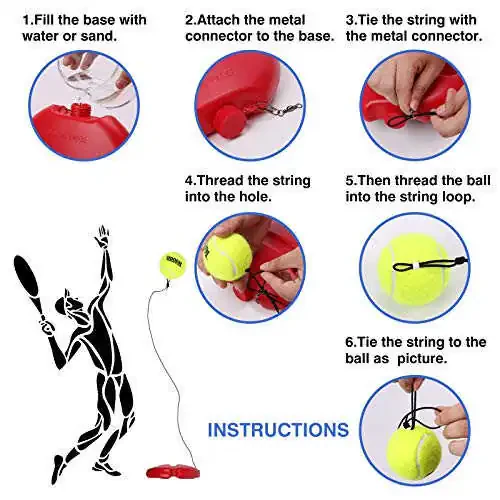 1.Fill the base with water or sand.

2.Attach the metal connector to the base.

3.Tie the string with the metal connector.

4.Thread the string into the hole.

5.Then thread the ball into the string loop.

6.Tie the string to the ball as picture.

INSTRUCTIONS