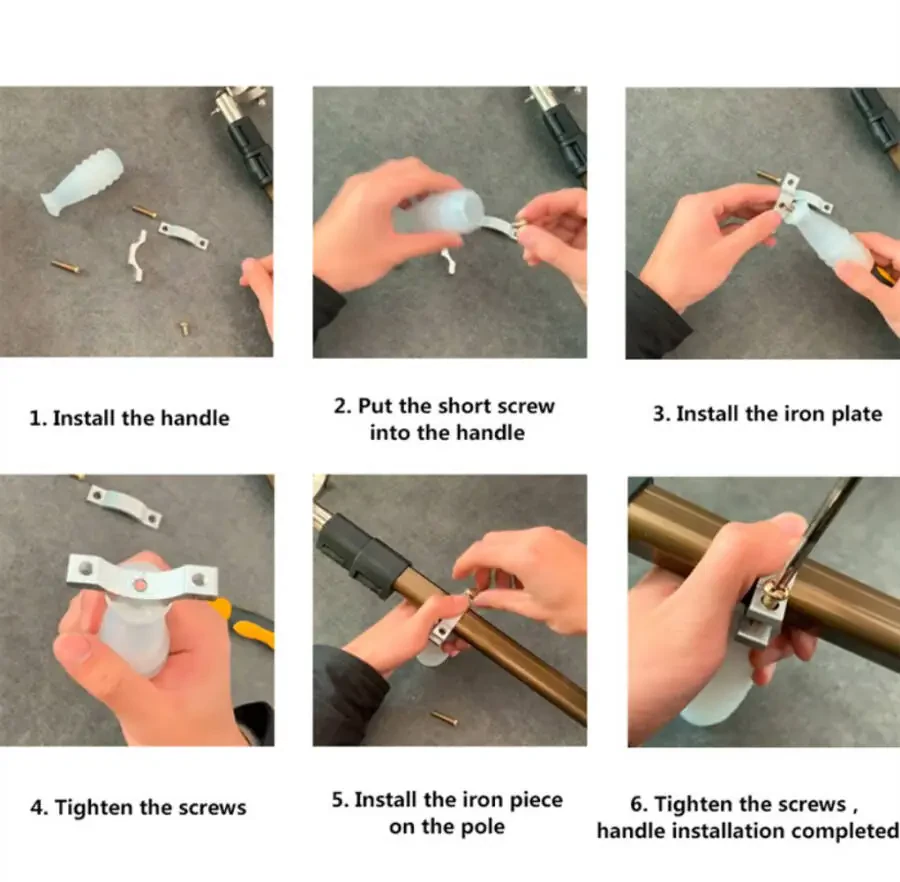 1. Install the handle

2. Put the short screw into the handle

3. Install the iron plate

4. Tighten the screws

5. Install the iron piece on the pole

6. Tighten the screws , handle installation completed