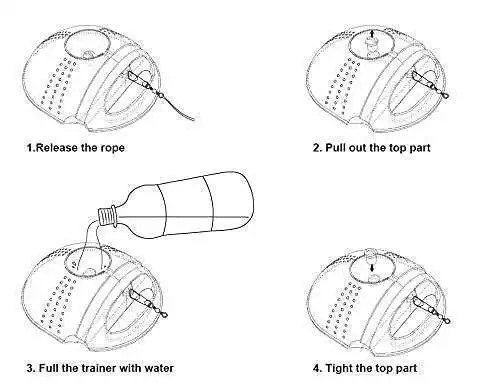 1.Release the rope

2. Pull out the top part

3. Full the trainer with water

4. Tight the top part