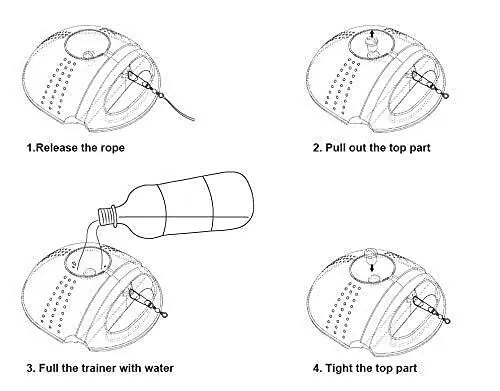 1.Release the rope

2. Pull out the top part

3. Full the trainer with water

4. Tight the top part