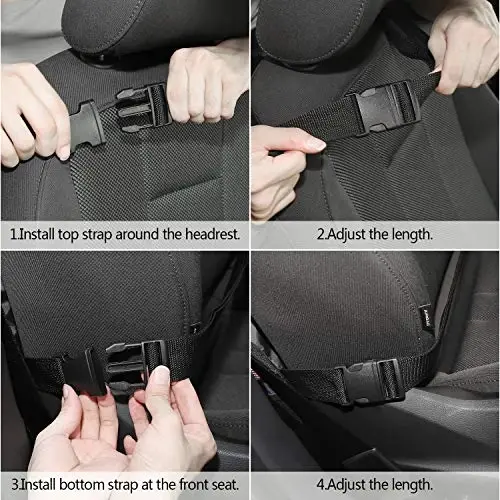 1.Install top strap around the headrest.

2.Adjust the length.

3.Install bottom strap at the front seat.

4.Adjust the length.