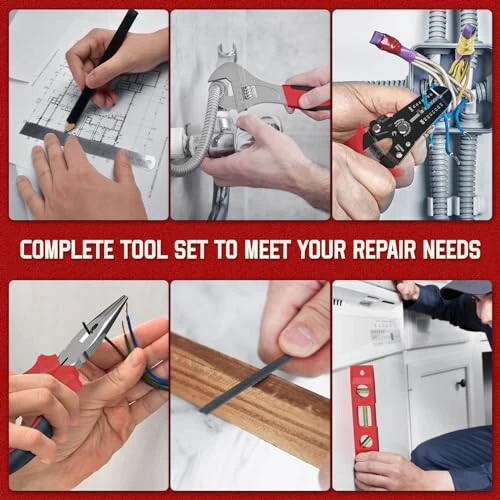 COMPLETE TOOL SET TO MEET YOUR REPAIR NEEDS