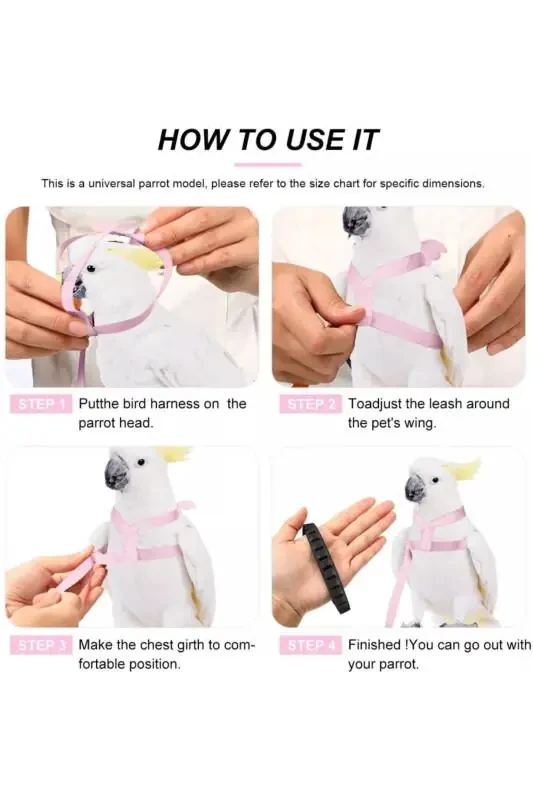 HOW TO USE IT

This is a universal parrot model, please refer to the size chart for specific dimensions.

STEP 1 Putthe bird harness on the parrot head.

STEP 2 Toadjust the leash around the pet's wing.

STEP 3 Make the chest girth to comfortable position.

STEP 4 Finished !You can go out with your parrot.