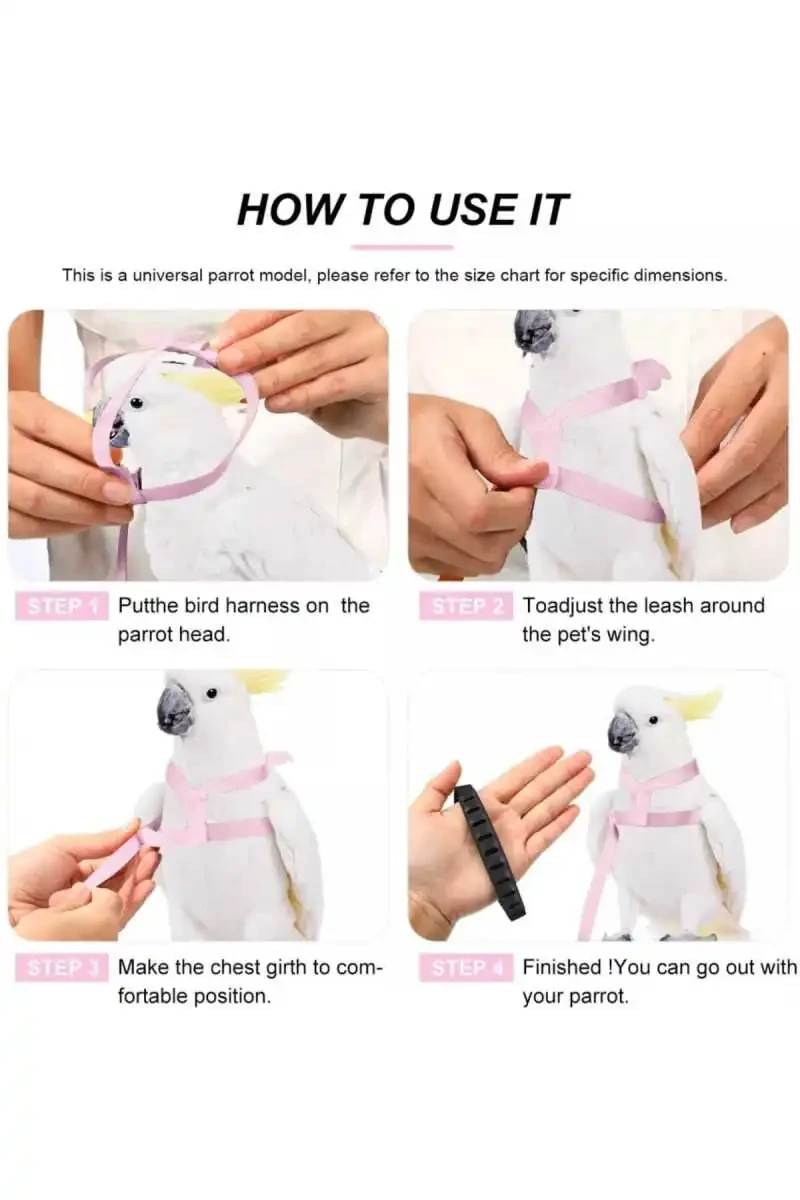 HOW TO USE IT

This is a universal parrot model, please refer to the size chart for specific dimensions.

STEP 1 Putthe bird harness on the parrot head.

STEP 2 Toadjust the leash around the pet's wing.

STEP 3 Make the chest girth to comfortable position.

STEP 4 Finished !You can go out with your parrot.