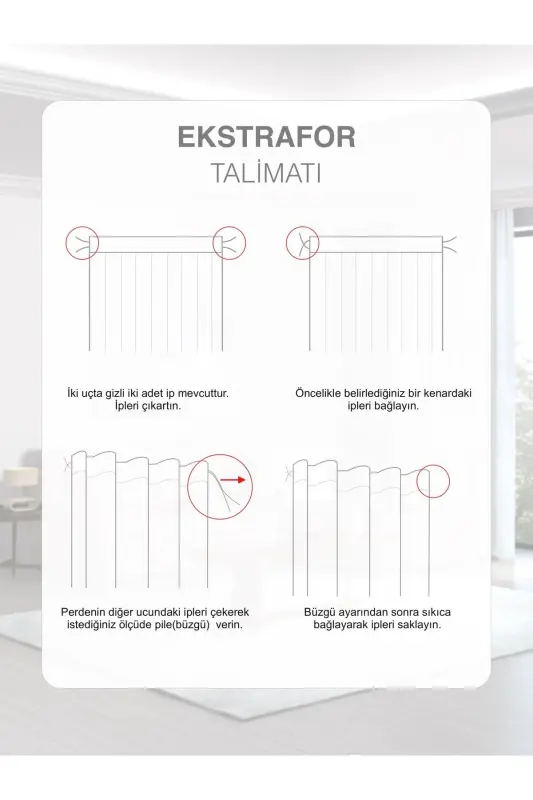 EKSTRAFOR
TALİMATI

İki uçta gizli iki adet ip mevcuttur. İpleri çıkartın.

Öncelikle belirlediğiniz bir kenardaki ipleri bağlayın.

Perdenin diğer ucundaki ipleri çekerek istediğiniz ölçüde pile(büzgü) verin.

Büzgü ayarından sonra sıkıca bağlayarak ipleri saklayın.