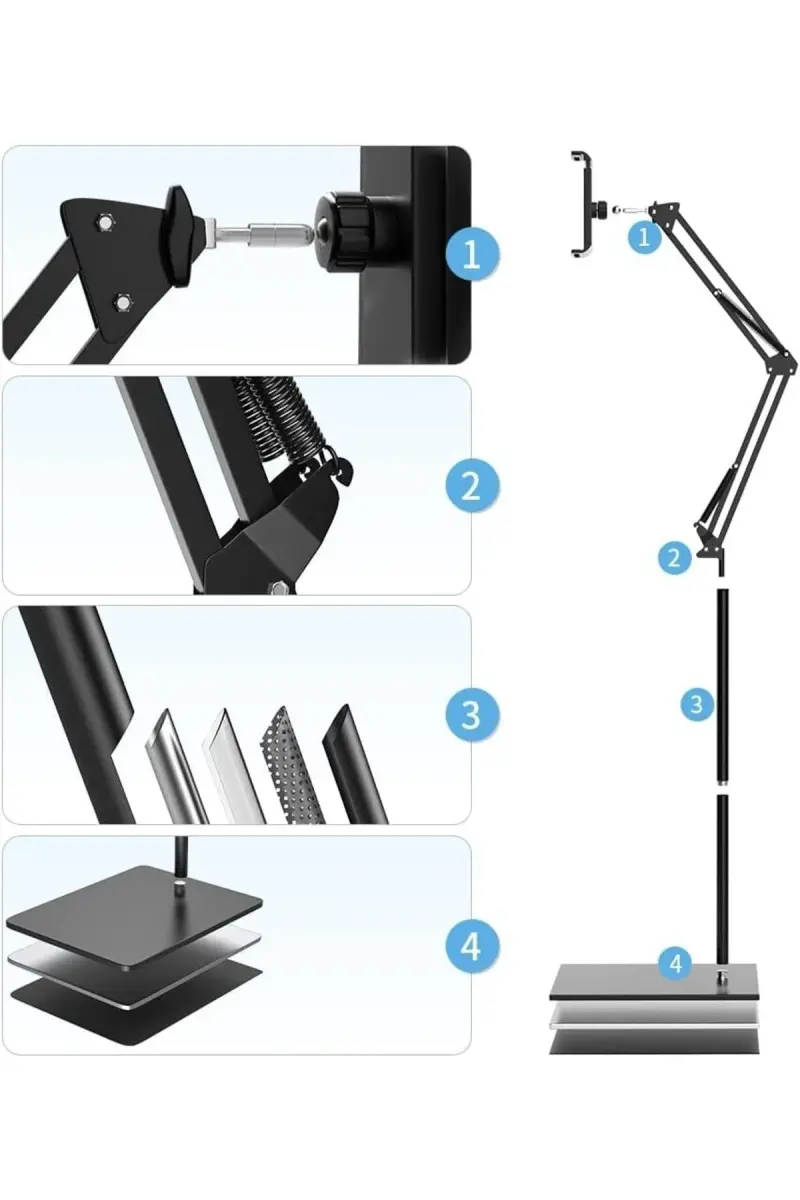 1
2
3
4
1
2
3
4