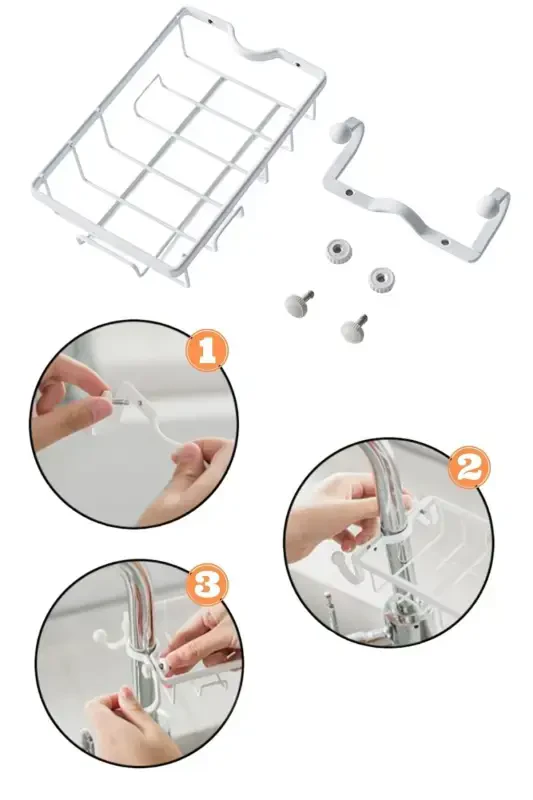 1

2

3