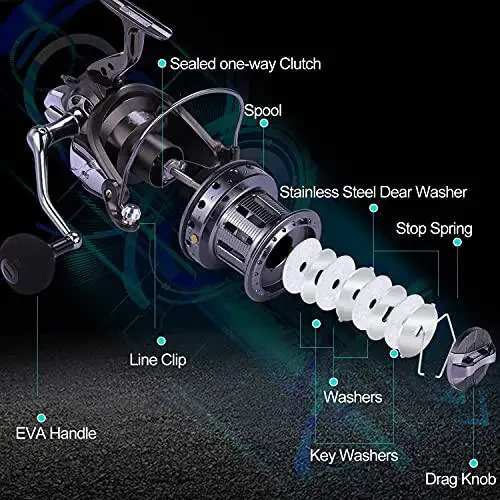 Sealed one-way Clutch

Spool

Stainless Steel Dear Washer

Stop Spring

Line Clip

Washers

EVA Handle

Key Washers

Drag Knob