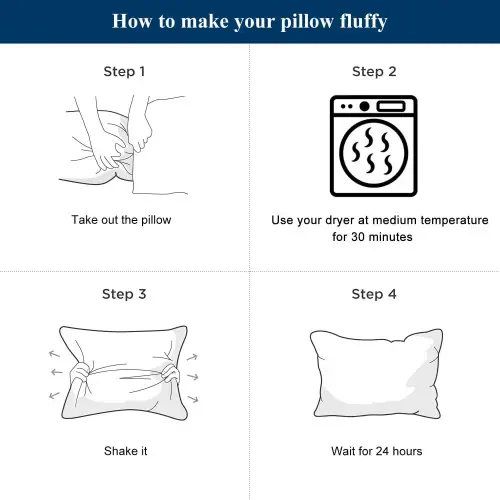 How to make your pillow fluffy

Step 1

Take out the pillow

Step 2

Use your dryer at medium temperature for 30 minutes

Step 3

Shake it

Step 4

Wait for 24 hours