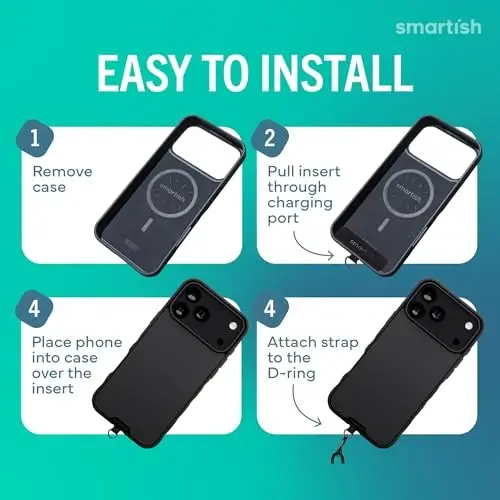 smartish

EASY TO INSTALL

1
Remove case

smartish

2
Pull insert through charging port

smartish

smartish

4
Place phone into case over the insert

4
Attach strap to the D-ring