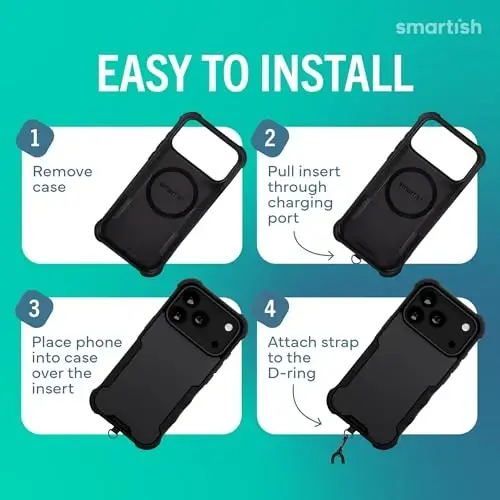 smartish

EASY TO INSTALL

1
Remove case

2
Pull insert through charging port

3
Place phone into case over the insert

4
Attach strap to the D-ring