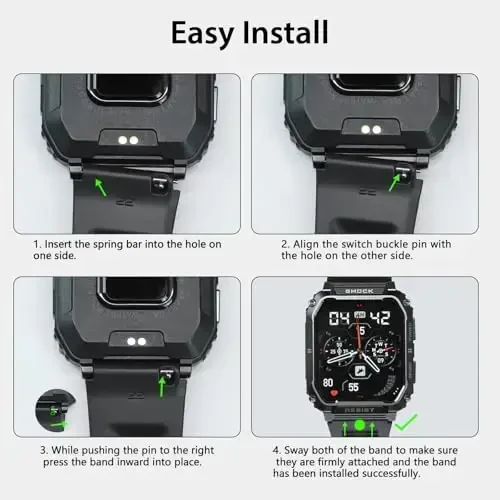 Easy Install

1. Insert the spring bar into the hole on one side.

2. Align the switch buckle pin with the hole on the other side.

3. While pushing the pin to the right press the band inward into place.

SHOCK

04 42

5

80

55

RESIST

4. Sway both of the band to make sure they are firmly attached and the band has been installed successfully.