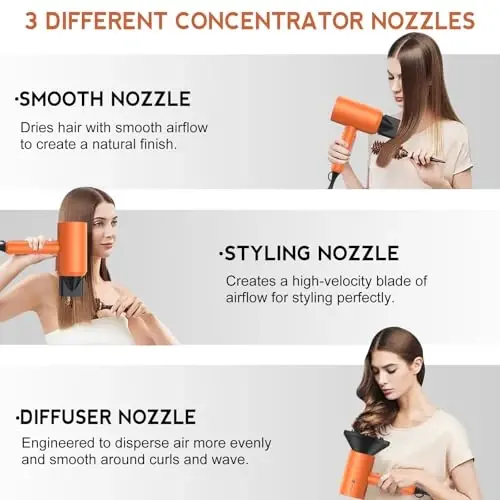 3 DIFFERENT CONCENTRATOR NOZZLES

·SMOOTH NOZZLE

Dries hair with smooth airflow to create a natural finish.

·STYLING NOZZLE

Creates a high-velocity blade of airflow for styling perfectly.

·DIFFUSER NOZZLE

Engineered to disperse air more evenly and smooth around curls and wave.