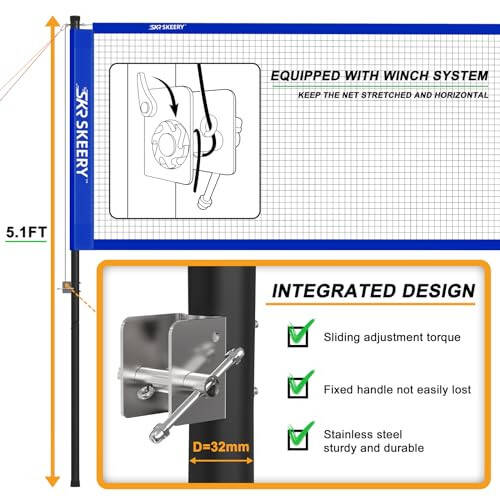 SKR SKEERY

SKR SKEERY

EQUIPPED WITH WINCH SYSTEM

KEEP THE NET STRETCHED AND HORIZONTAL

5.1FT

INTEGRATED DESIGN

Sliding adjustment torque

Fixed handle not easily lost

Stainless steel sturdy and durable

D=32mm