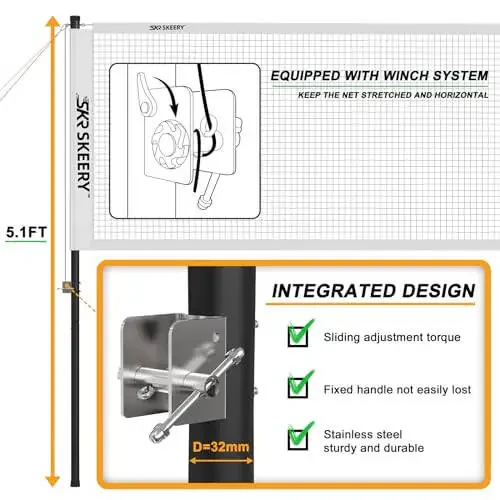 SKR SKEERY

SKR SKEERY

EQUIPPED WITH WINCH SYSTEM

KEEP THE NET STRETCHED AND HORIZONTAL

5.1FT

INTEGRATED DESIGN

Sliding adjustment torque

Fixed handle not easily lost

Stainless steel sturdy and durable

D=32mm