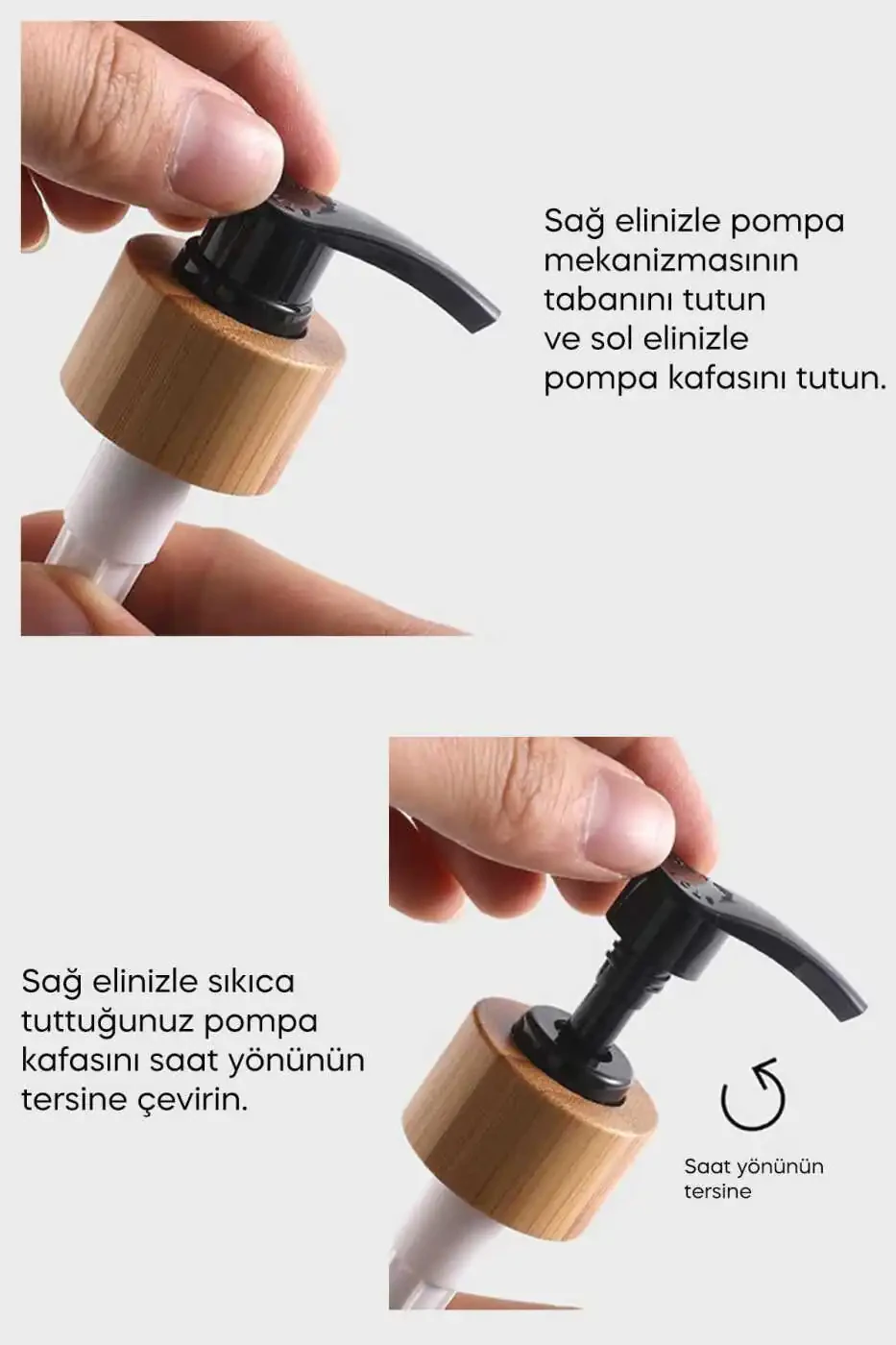 Sağ elinizle pompa mekanizmasının tabanını tutun ve sol elinizle pompa kafasını tutun.

Sağ elinizle sıkıca tuttuğunuz pompa kafasını saat yönünün tersine çevirin.

Saat yönünün tersine