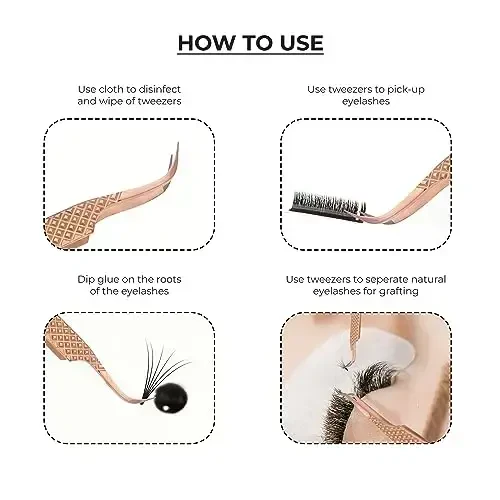 HOW TO USE

Use cloth to disinfect and wipe of tweezers

Use tweezers to pick-up eyelashes

Dip glue on the roots of the eyelashes

Use tweezers to seperate natural eyelashes for grafting