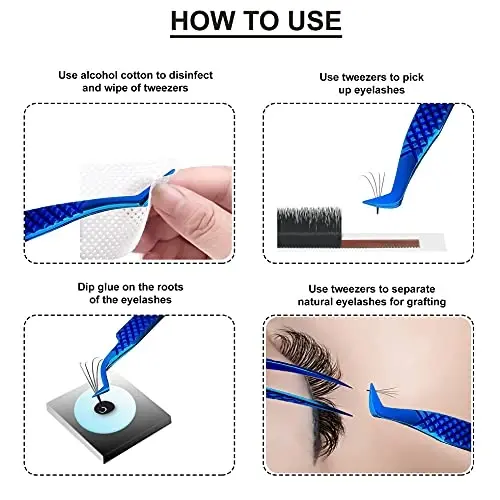 HOW TO USE

Use alcohol cotton to disinfect and wipe of tweezers

Use tweezers to pick up eyelashes

Dip glue on the roots of the eyelashes

Use tweezers to separate natural eyelashes for grafting