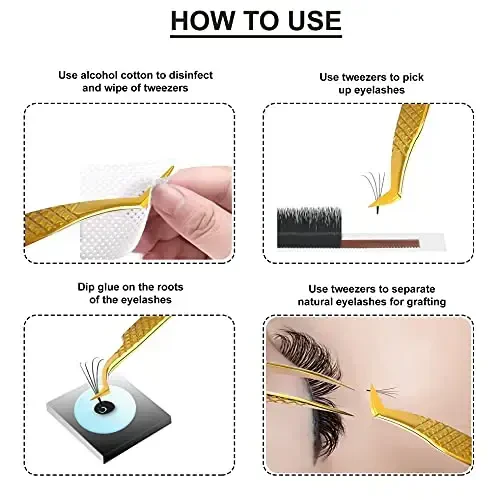 HOW TO USE

Use alcohol cotton to disinfect and wipe of tweezers

Use tweezers to pick up eyelashes

Dip glue on the roots of the eyelashes

Use tweezers to separate natural eyelashes for grafting