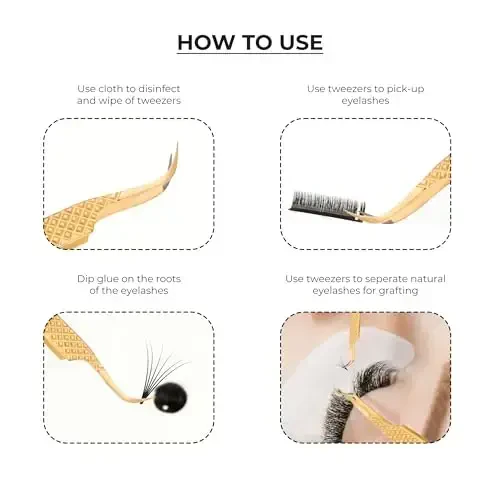 HOW TO USE

Use cloth to disinfect and wipe of tweezers

Use tweezers to pick-up eyelashes

Dip glue on the roots of the eyelashes

Use tweezers to seperate natural eyelashes for grafting