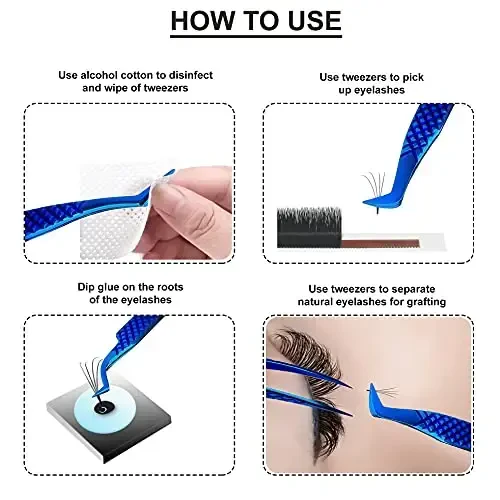 HOW TO USE

Use alcohol cotton to disinfect and wipe of tweezers

Use tweezers to pick up eyelashes

Dip glue on the roots of the eyelashes

Use tweezers to separate natural eyelashes for grafting