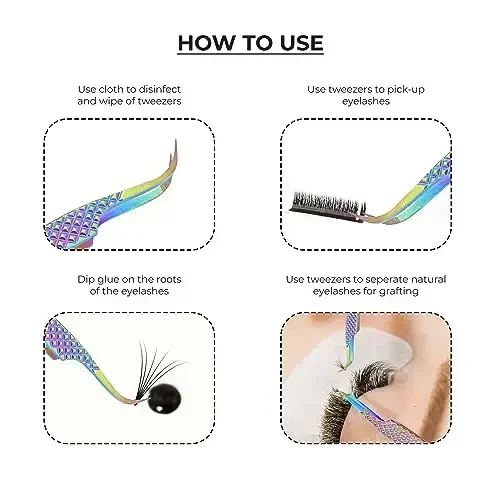 HOW TO USE

Use cloth to disinfect and wipe of tweezers

Use tweezers to pick-up eyelashes

Dip glue on the roots of the eyelashes

Use tweezers to seperate natural eyelashes for grafting