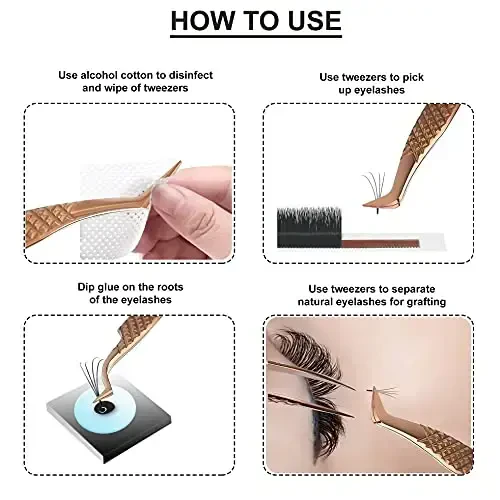 HOW TO USE

Use alcohol cotton to disinfect and wipe of tweezers

Use tweezers to pick up eyelashes

Dip glue on the roots of the eyelashes

Use tweezers to separate natural eyelashes for grafting