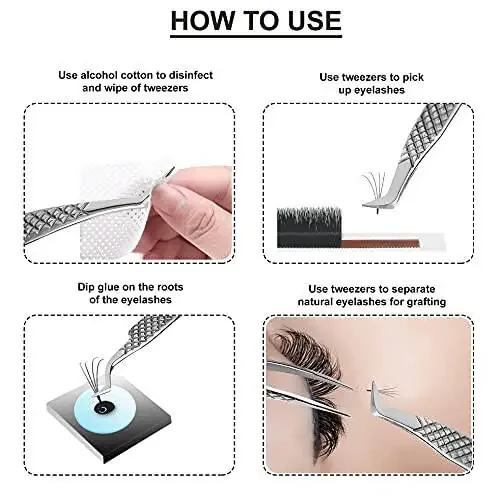 HOW TO USE

Use alcohol cotton to disinfect and wipe of tweezers

Use tweezers to pick up eyelashes

Dip glue on the roots of the eyelashes

Use tweezers to separate natural eyelashes for grafting