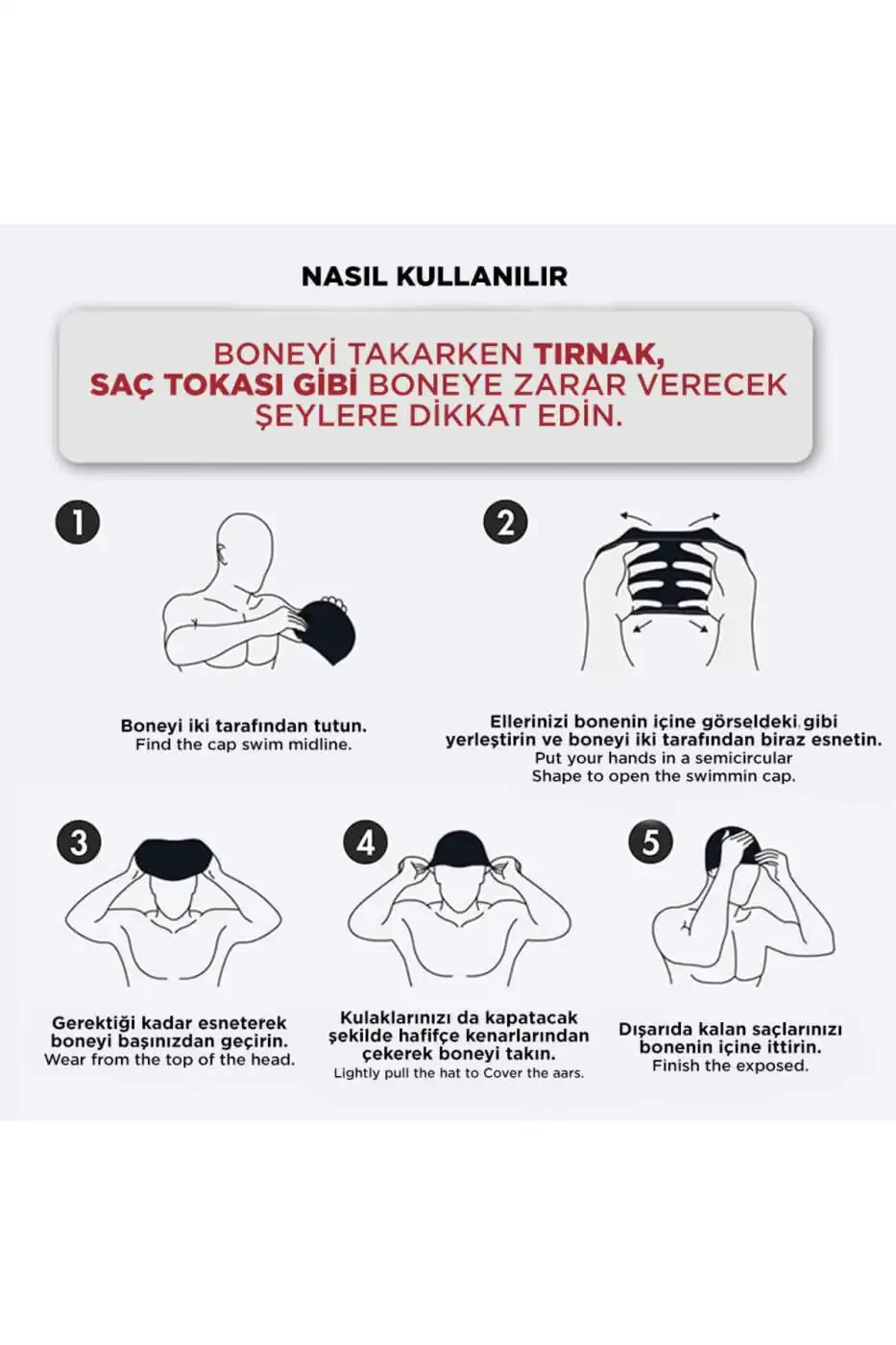 NASIL KULLANILIR

BONEYİ TAKARKEN TIRNAK, SAÇ TOKASI GİBİ BONEYE ZARAR VERECEK ŞEYLERE DİKKAT EDİN.

1

Boneyi iki tarafından tutun.
Find the cap swim midline.

2

Ellerinizi bonenin içine görseldeki gibi yerleştirin ve boneyi iki tarafından biraz esnetin.
Put your hands in a semicircular Shape to open the swimmin cap.

3

Gerektiği kadar esneterek boneyi başınızdan geçirin.
Wear from the top of the head.

4

Kulaklarınızı da kapatacak şekilde hafifçe kenarlarından çekerek boneyi takın.
Lightly pull the hat to Cover the aars.

5

Dışarıda kalan saçlarınızı bonenin içine ittirin.
Finish the exposed.