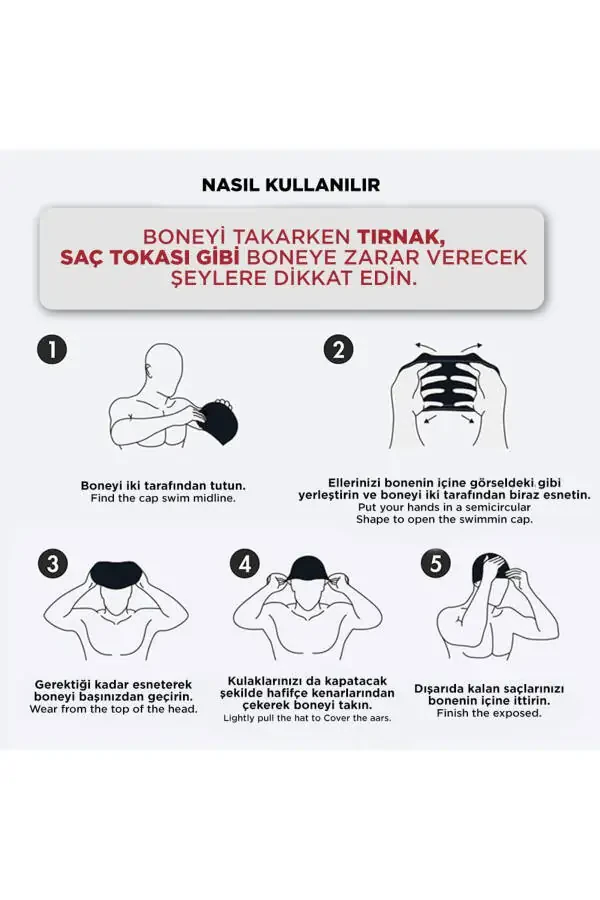 NASIL KULLANILIR

BONEYİ TAKARKEN TIRNAK, SAÇ TOKASI GİBİ BONEYE ZARAR VERECEK ŞEYLERE DİKKAT EDİN.

1

Boneyi iki tarafından tutun.
Find the cap swim midline.

2

Ellerinizi bonenin içine görseldeki gibi yerleştirin ve boneyi iki tarafından biraz esnetin.
Put your hands in a semicircular Shape to open the swimmin cap.

3

Gerektiği kadar esneterek boneyi başınızdan geçirin.
Wear from the top of the head.

4

Kulaklarınızı da kapatacak şekilde hafifçe kenarlarından çekerek boneyi takın.
Lightly pull the hat to Cover the aars.

5

Dışarıda kalan saçlarınızı bonenin içine ittirin.
Finish the exposed.