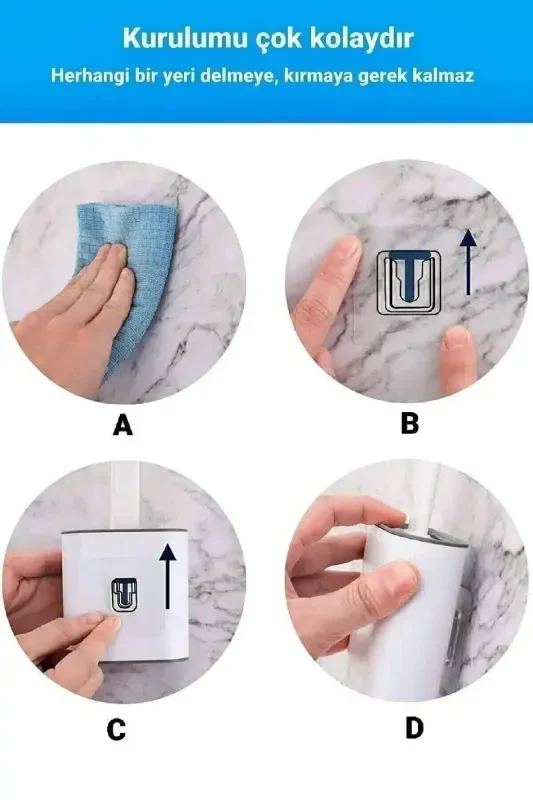 Kurulumu çok kolaydır
Herhangi bir yeri delmeye, kırmaya gerek kalmaz

A

B

C

D