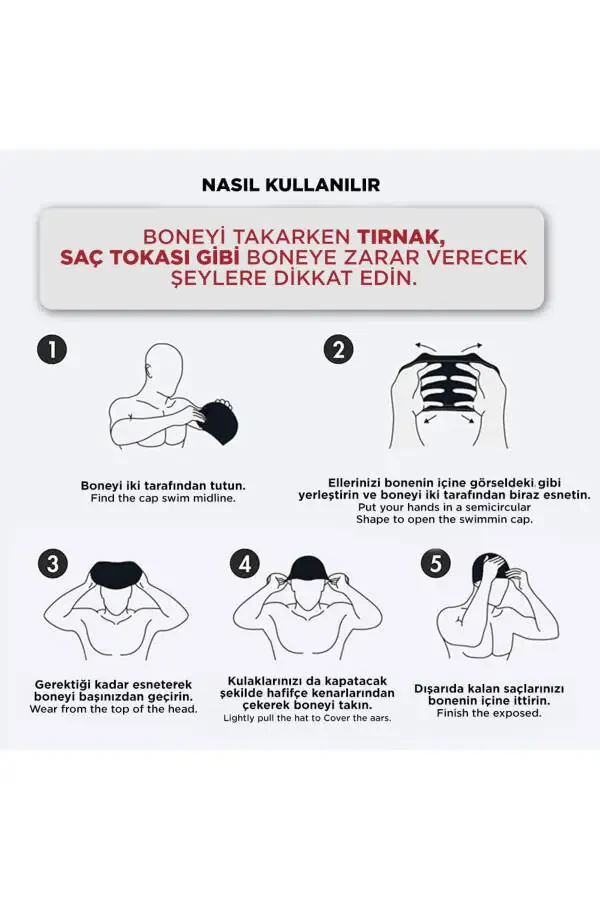 NASIL KULLANILIR

BONEYİ TAKARKEN TIRNAK, SAÇ TOKASI GİBİ BONEYE ZARAR VERECEK ŞEYLERE DİKKAT EDİN.

1

Boneyi iki tarafından tutun.
Find the cap swim midline.

2

Ellerinizi bonenin içine görseldeki gibi yerleştirin ve boneyi iki tarafından biraz esnetin.
Put your hands in a semicircular Shape to open the swimmin cap.

3

Gerektiği kadar esneterek boneyi başınızdan geçirin.
Wear from the top of the head.

4

Kulaklarınızı da kapatacak şekilde hafifçe kenarlarından çekerek boneyi takın.
Lightly pull the hat to Cover the aars.

5

Dışarıda kalan saçlarınızı bonenin içine ittirin.
Finish the exposed.