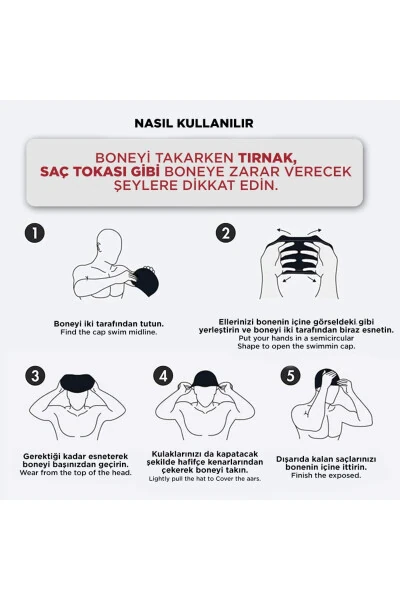 NASIL KULLANILIR

BONEYİ TAKARKEN TIRNAK, SAÇ TOKASI GİBİ BONEYE ZARAR VERECEK ŞEYLERE DİKKAT EDİN.

1

Boneyi iki tarafından tutun.
Find the cap swim midline.

2

Ellerinizi bonenin içine görseldeki gibi yerleştirin ve boneyi iki tarafından biraz esnetin.
Put your hands in a semicircular Shape to open the swimmin cap.

3

Gerektiği kadar esneterek boneyi başınızdan geçirin.
Wear from the top of the head.

4

Kulaklarınızı da kapatacak şekilde hafifçe kenarlarından çekerek boneyi takın.
Lightly pull the hat to Cover the aars.

5

Dışarıda kalan saçlarınızı bonenin içine ittirin.
Finish the exposed.