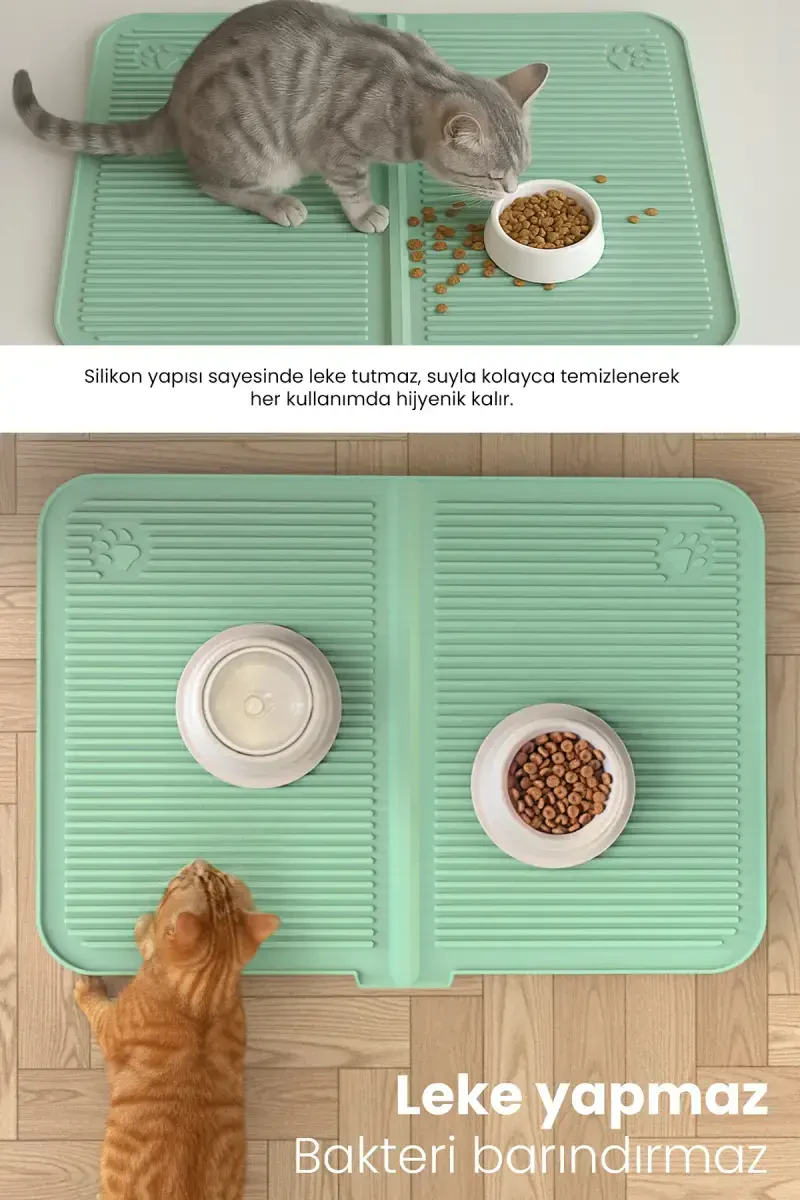 Silikon yapısı sayesinde leke tutmaz, suyla kolayca temizlenerek her kullanımda hijyenik kalır.

Leke yapmaz
Bakteri barındırmaz