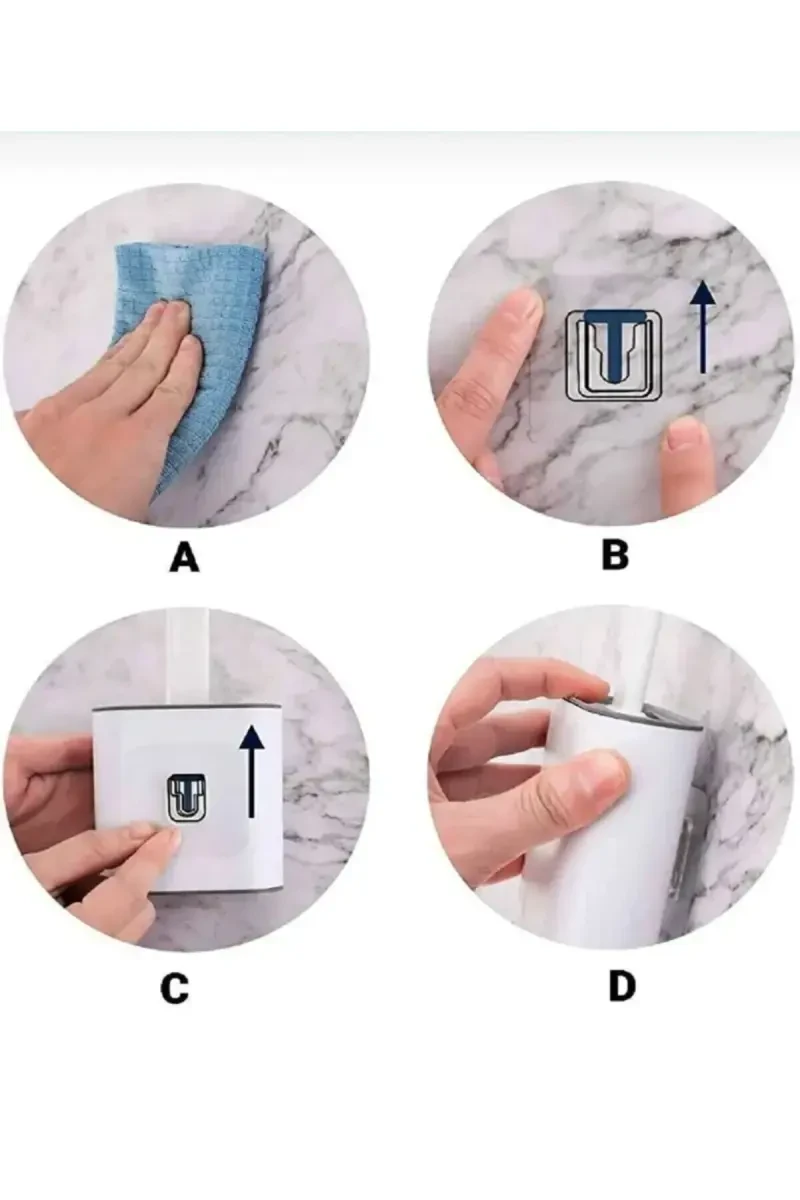 A

B

C

D