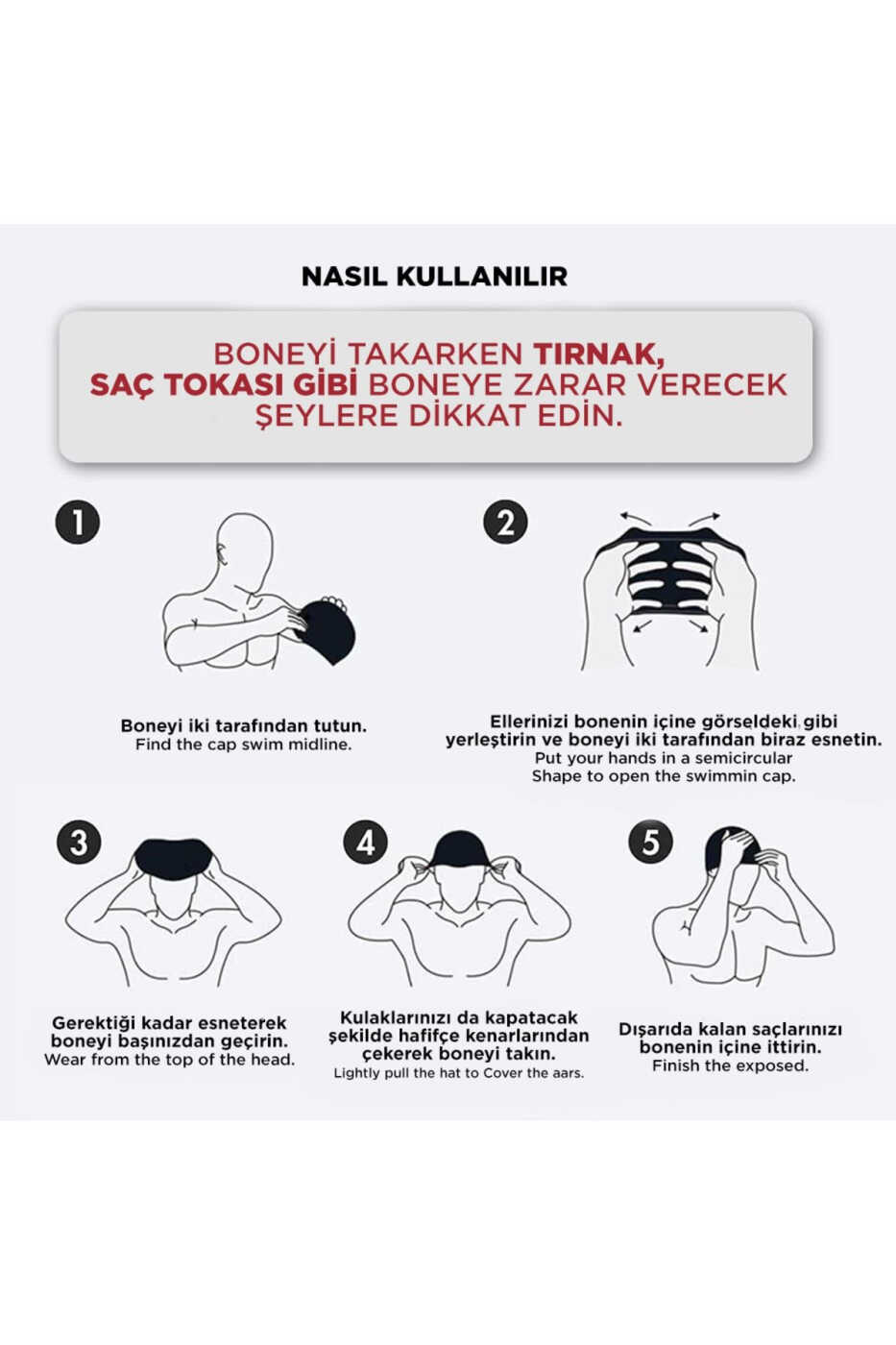 NASIL KULLANILIR

BONEYİ TAKARKEN TIRNAK, SAÇ TOKASI GİBİ BONEYE ZARAR VERECEK ŞEYLERE DİKKAT EDİN.

1

Boneyi iki tarafından tutun.
Find the cap swim midline.

2

Ellerinizi bonenin içine görseldeki gibi yerleştirin ve boneyi iki tarafından biraz esnetin.
Put your hands in a semicircular Shape to open the swimmin cap.

3

Gerektiği kadar esneterek boneyi başınızdan geçirin.
Wear from the top of the head.

4

Kulaklarınızı da kapatacak şekilde hafifçe kenarlarından çekerek boneyi takın.
Lightly pull the hat to Cover the aars.

5

Dışarıda kalan saçlarınızı bonenin içine ittirin.
Finish the exposed.