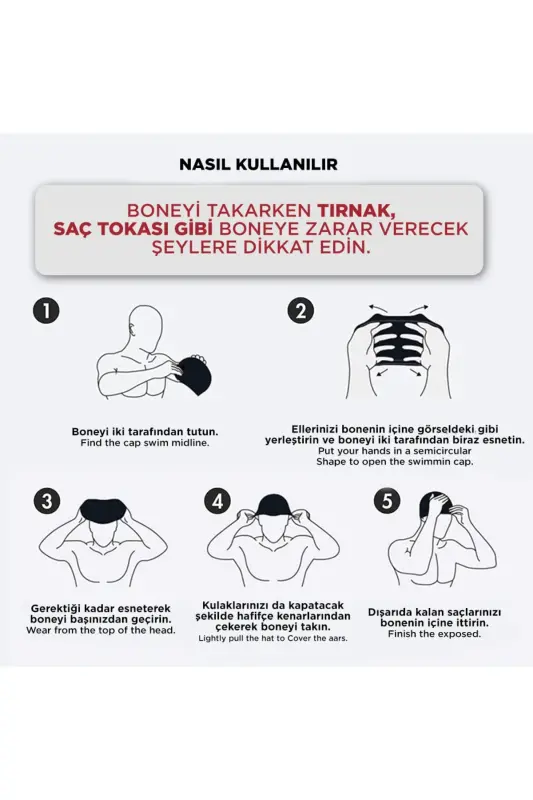 NASIL KULLANILIR

BONEYİ TAKARKEN TIRNAK, SAÇ TOKASI GİBİ BONEYE ZARAR VERECEK ŞEYLERE DİKKAT EDİN.

1

Boneyi iki tarafından tutun.
Find the cap swim midline.

2

Ellerinizi bonenin içine görseldeki gibi yerleştirin ve boneyi iki tarafından biraz esnetin.
Put your hands in a semicircular Shape to open the swimmin cap.

3

Gerektiği kadar esneterek boneyi başınızdan geçirin.
Wear from the top of the head.

4

Kulaklarınızı da kapatacak şekilde hafifçe kenarlarından çekerek boneyi takın.
Lightly pull the hat to Cover the aars.

5

Dışarıda kalan saçlarınızı bonenin içine ittirin.
Finish the exposed.