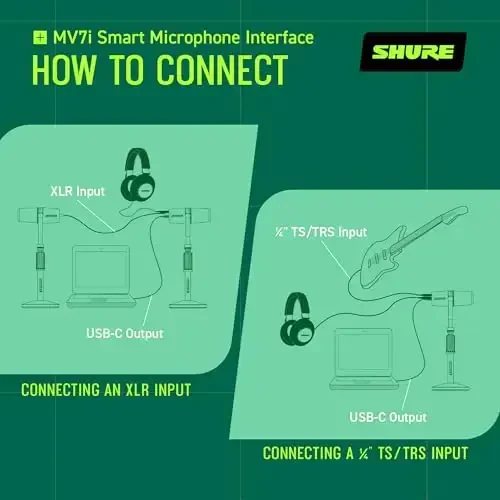 MV7i Smart Microphone Interface
HOW TO CONNECT

SHURE

XLR Input

USB-C Output

CONNECTING AN XLR INPUT

¼" TS/TRS Input

USB-C Output

CONNECTING A ¼" TS/TRS INPUT