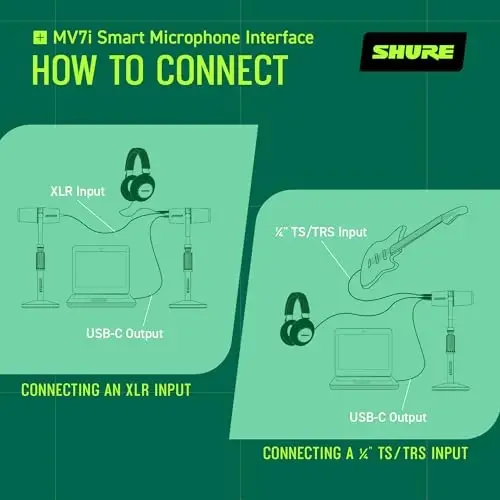 MV7i Smart Microphone Interface
HOW TO CONNECT

SHURE

XLR Input

USB-C Output

CONNECTING AN XLR INPUT

¼" TS/TRS Input

USB-C Output

CONNECTING A ¼" TS/TRS INPUT